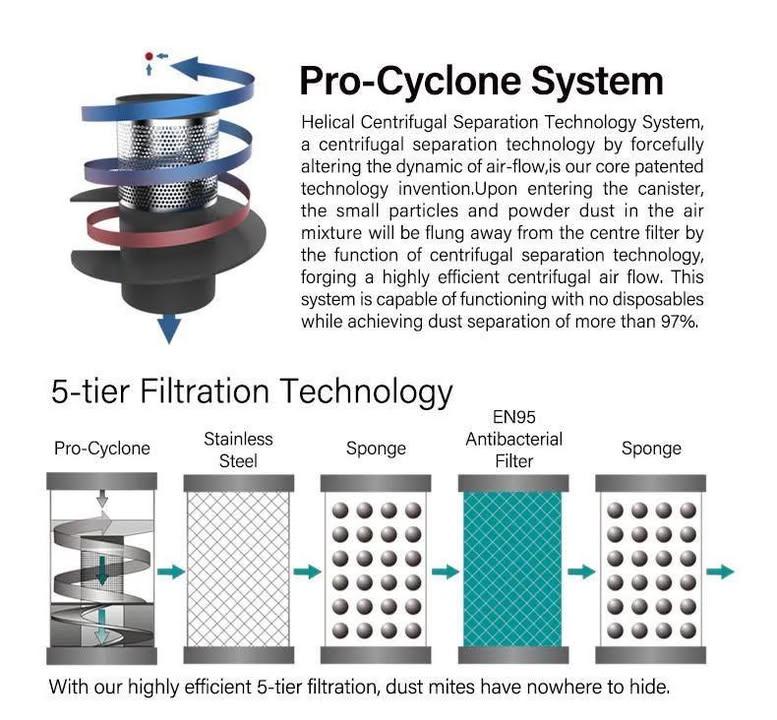 Pro-Cyclone System

Helical Centrifugal Separation Technology System, a centrifugal separation technology by forcefully altering the dynamic of air-flow,is our core patented technology invention.Upon entering the canister, the small particles and powder dust in the air mixture will be flung away from the centre filter by the function of centrifugal separation technology, forging a highly efficient centrifugal air flow. This system is capable of functioning with no disposables while achieving dust separation of more than 97%.

5-tier Filtration Technology

Pro-Cyclone

Stainless Steel

Sponge

EN95 Antibacterial Filter

Sponge

With our highly efficient 5-tier filtration, dust mites have nowhere to hide.