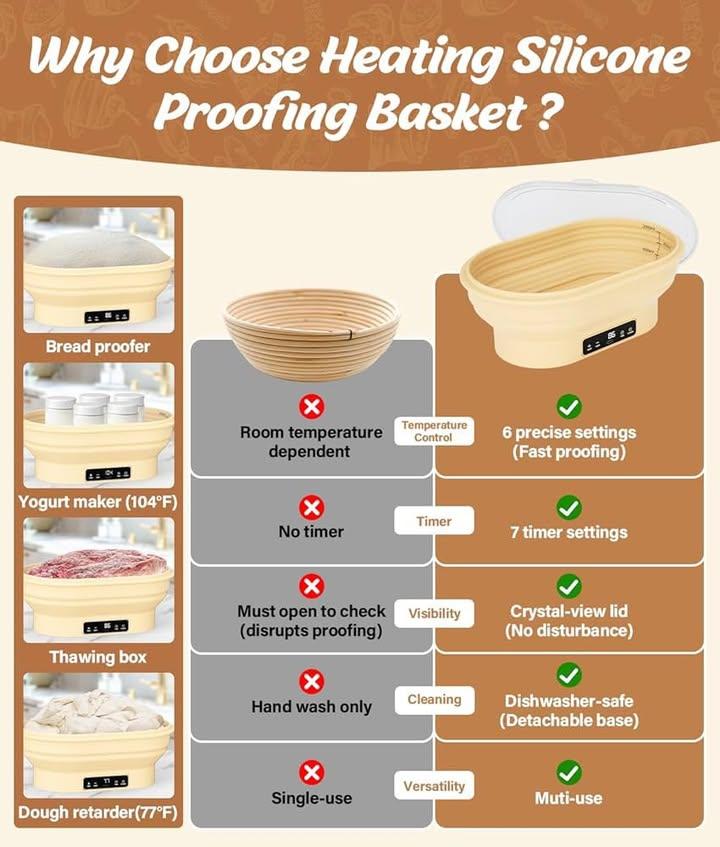 Why Choose Heating Silicone Proofing Basket ?

Bread proofer

Yogurt maker (104°F)

Thawing box

Dough retarder(77°F)

| | | |
|---|---|---|
| Room temperature dependent | Temperature Control | 6 precise settings (Fast proofing) |
| No timer | Timer | 7 timer settings |
| Must open to check (disrupts proofing) | Visibility | Crystal-view lid (No disturbance) |
| Hand wash only | Cleaning | Dishwasher-safe (Detachable base) |
| Single-use | Versatility | Muti-use |